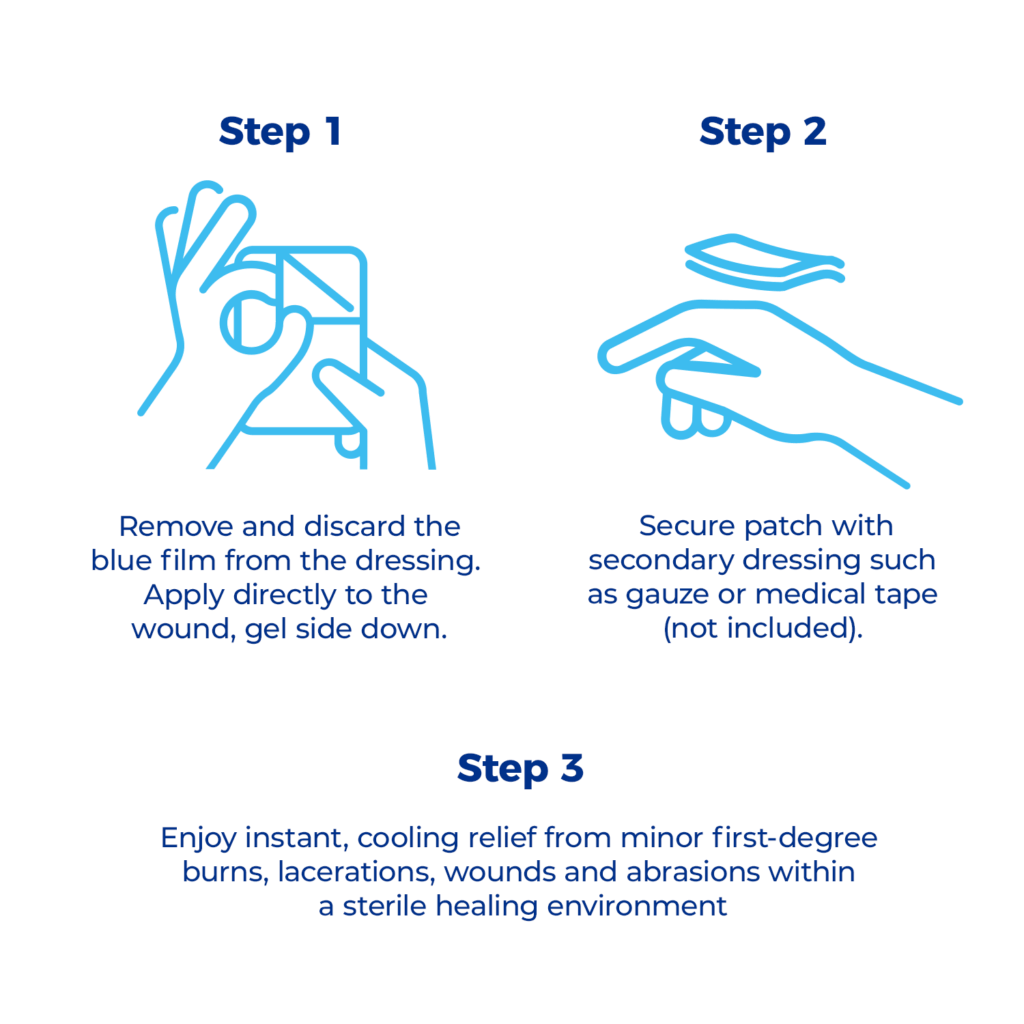 Step 1

Remove and discard the blue film from the dressing. Apply directly to the wound, gel side down.

Step 2

Secure patch with secondary dressing such as gauze or medical tape (not included).

Step 3

Enjoy instant, cooling relief from minor first-degree burns, lacerations, wounds and abrasions within a sterile healing environment